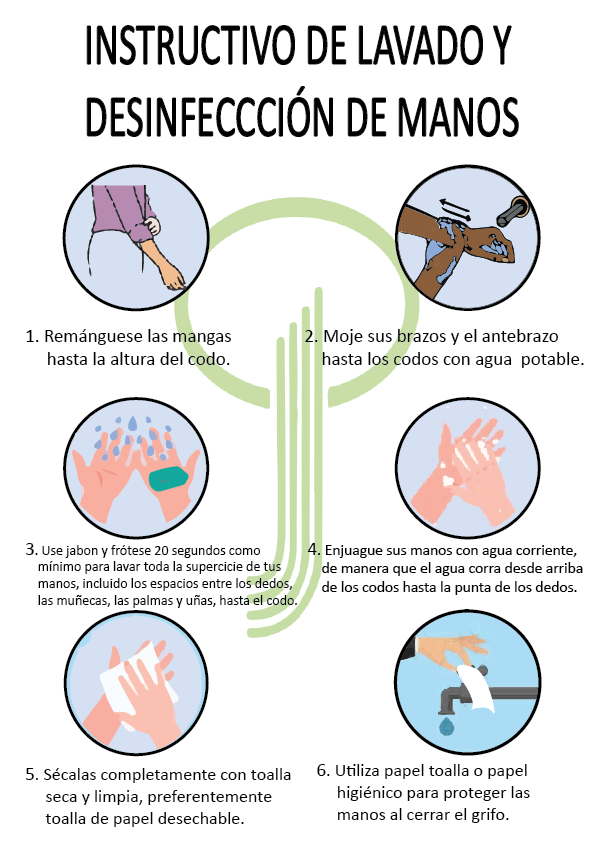 INSTRUCTIVO DE LAVADO Y DESINFECCCIÓN DE MANOS

1. Remánguese las mangas hasta la altura del codo.

2. Moje sus brazos y el antebrazo hasta los codos con agua potable.

3. Use jabon y frótese 20 segundos como mínimo para lavar toda la supercicie de tus manos, incluido los espacios entre los dedos, las muñecas, las palmas y uñas, hasta el codo.

4. Enjuague sus manos con agua corriente, de manera que el agua corra desde arriba de los codos hasta la punta de los dedos.

5. Sécalas completamente con toalla seca y limpia, preferentemente toalla de papel desechable.

6. Utiliza papel toalla o papel higiénico para proteger las manos al cerrar el grifo.